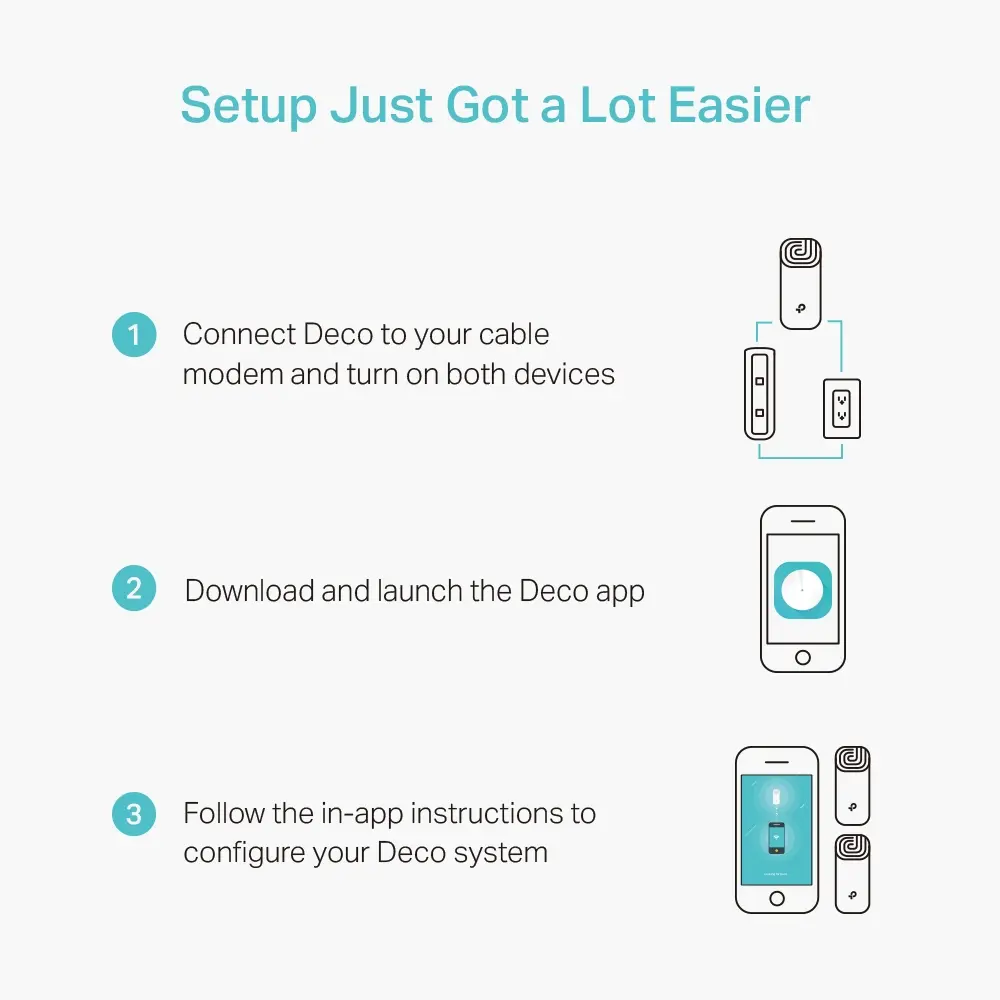 Setup Just Got a Lot Easier

1 Connect Deco to your cable modem and turn on both devices

2 Download and launch the Deco app

3 Follow the in-app instructions to configure your Deco system